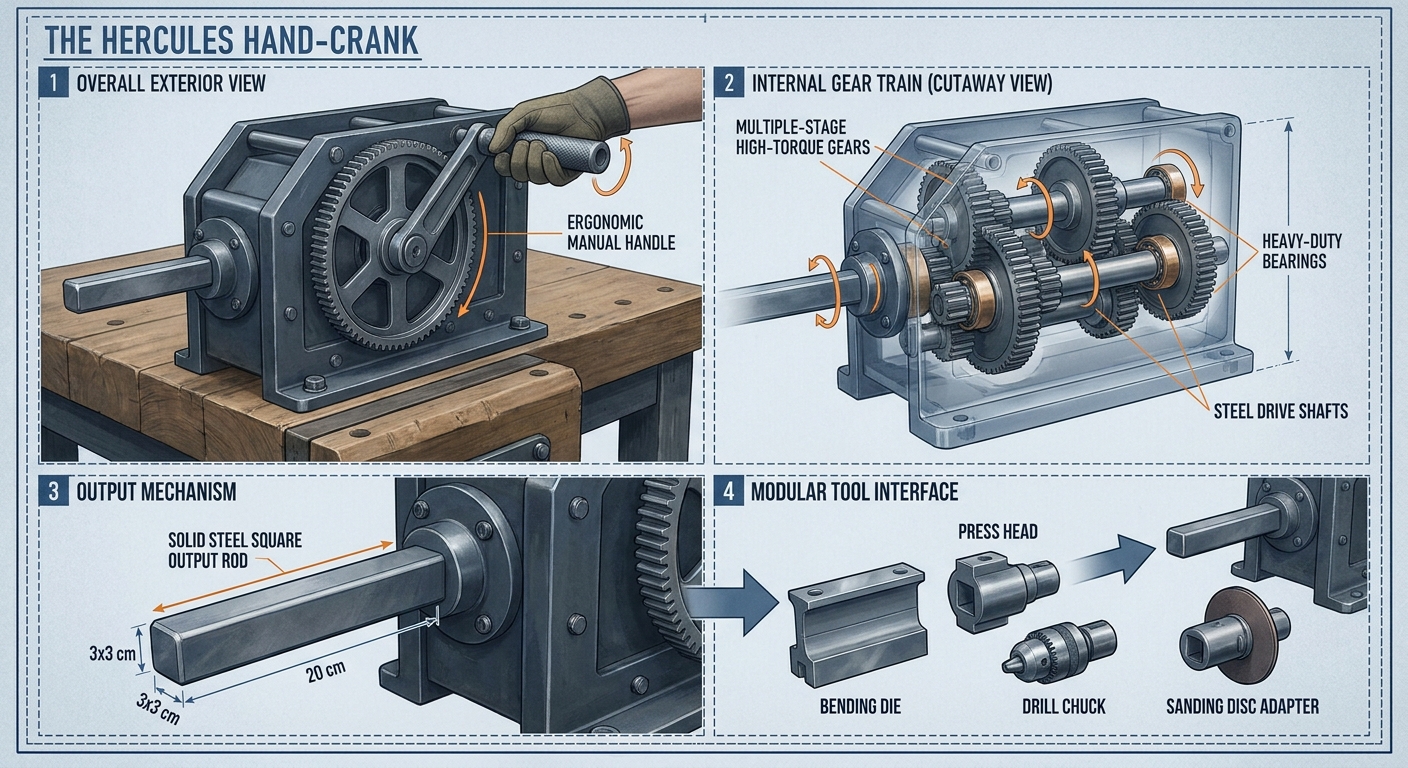 THE HERCULES HAND-CRANK

1 OVERALL EXTERIOR VIEW

ERGONOMIC MANUAL HANDLE

2 INTERNAL GEAR TRAIN (CUTAWAY VIEW)

MULTIPLE-STAGE HIGH-TORQUE GEARS

HEAVY-DUTY BEARINGS

STEEL DRIVE SHAFTS

3 OUTPUT MECHANISM

SOLID STEEL SQUARE OUTPUT ROD

3x3 cm

3x3 cm

20 cm

4 MODULAR TOOL INTERFACE

PRESS HEAD

BENDING DIE

DRILL CHUCK

SANDING DISC ADAPTER